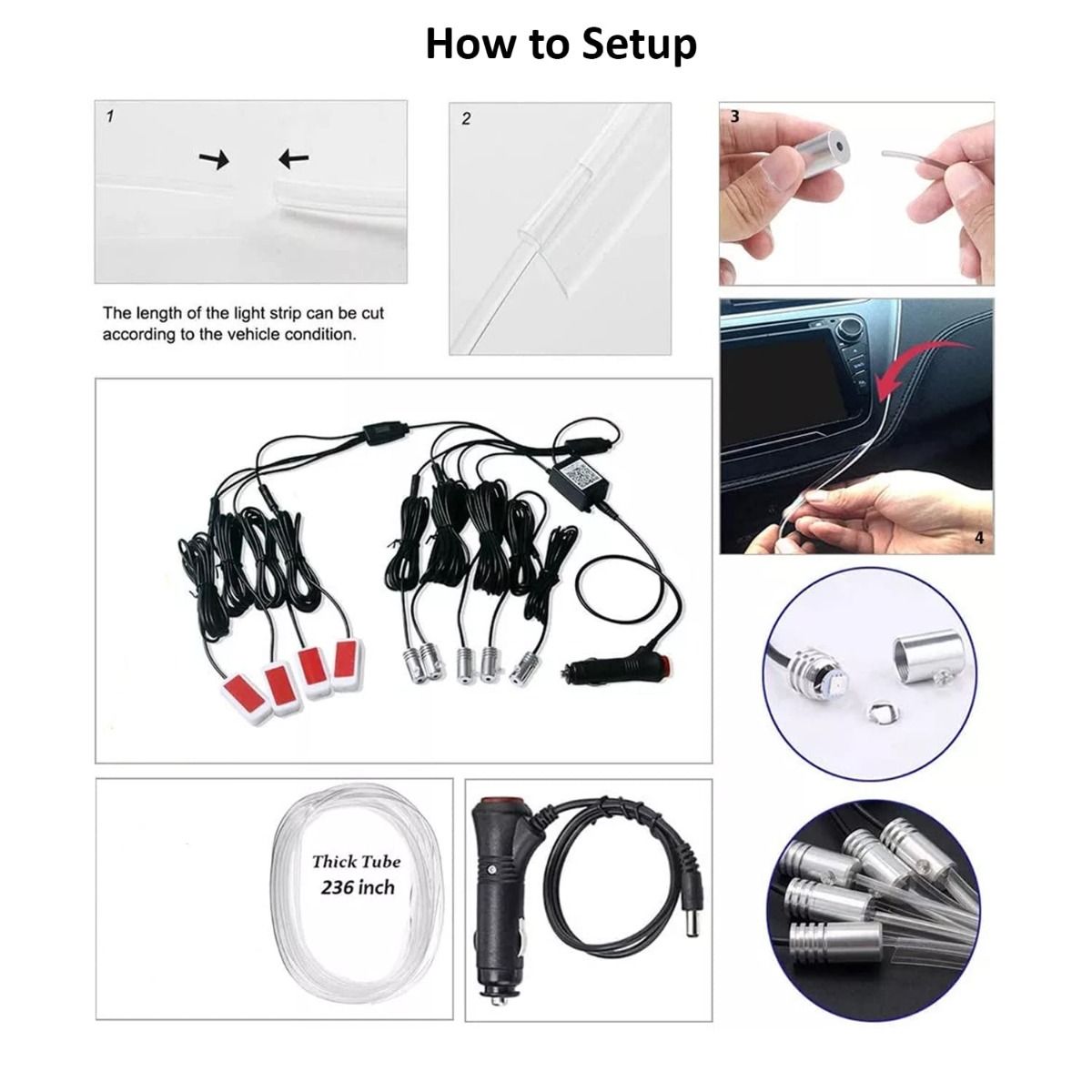 How to Setup

1

The length of the light strip can be cut according to the vehicle condition.

2

3

4

Thick Tube
236 inch