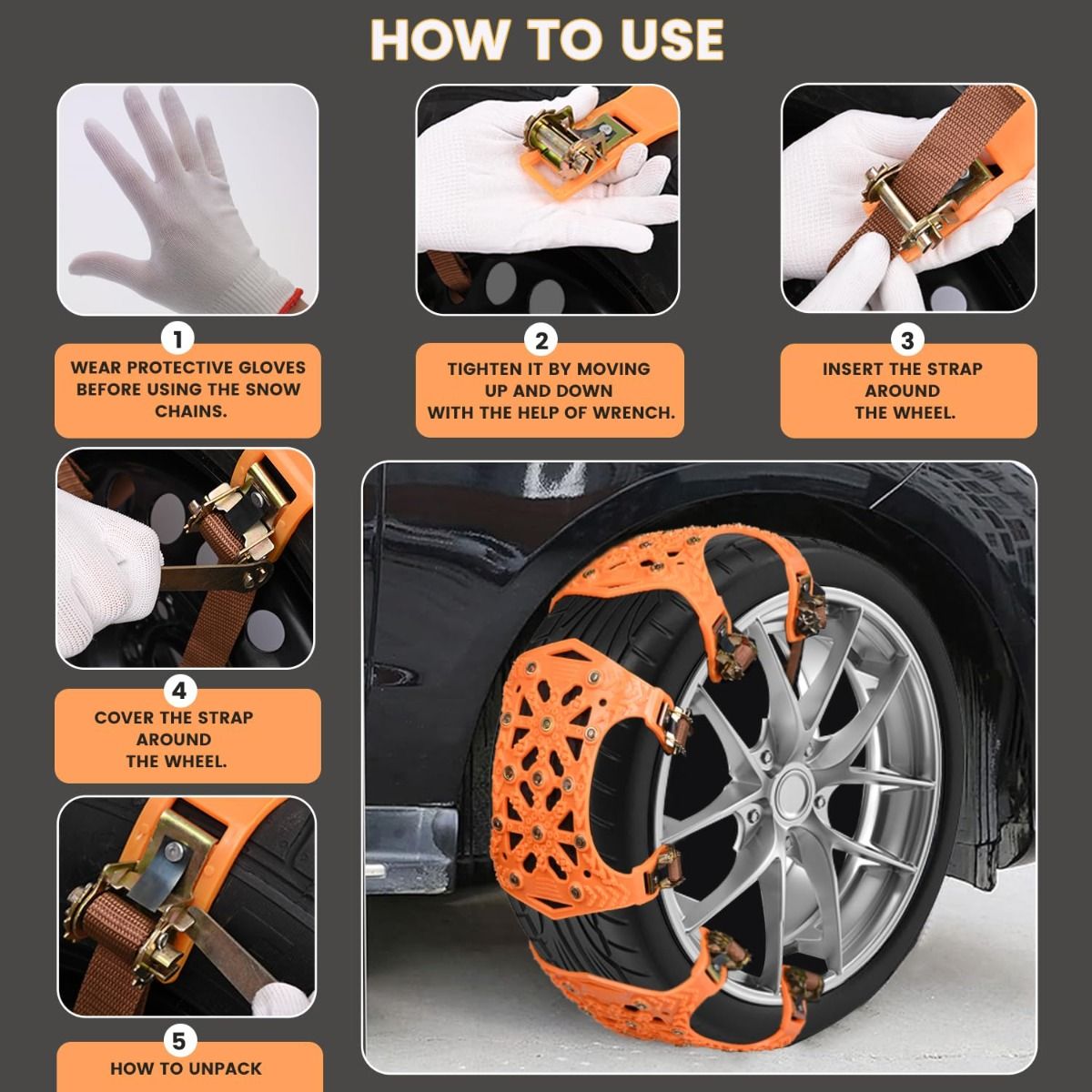 HOW TO USE

1
WEAR PROTECTIVE GLOVES BEFORE USING THE SNOW CHAINS.

2
TIGHTEN IT BY MOVING UP AND DOWN WITH THE HELP OF WRENCH.

3
INSERT THE STRAP AROUND THE WHEEL.

4
COVER THE STRAP AROUND THE WHEEL.

5
HOW TO UNPACK