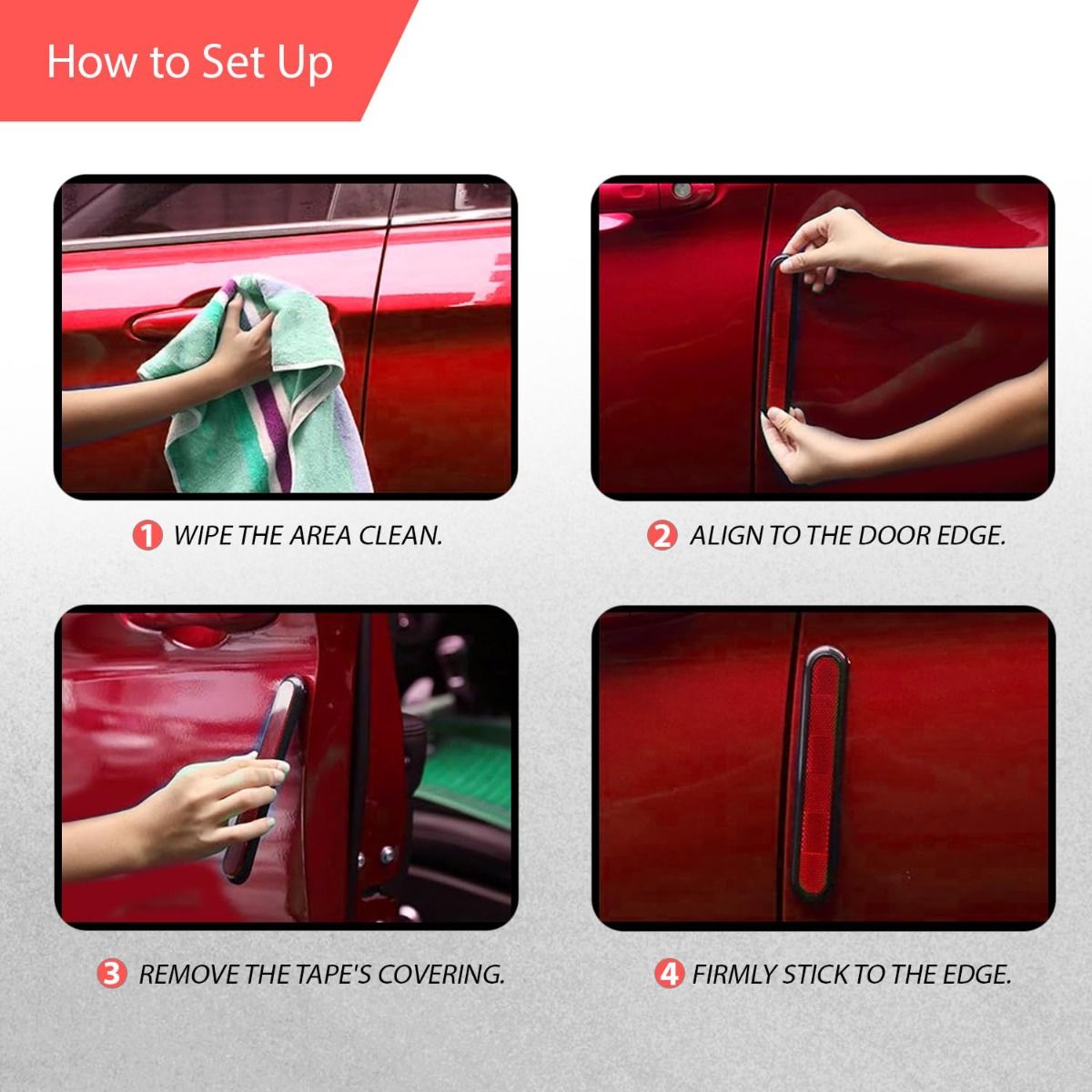 How to Set Up

1 WIPE THE AREA CLEAN.

2 ALIGN TO THE DOOR EDGE.

3 REMOVE THE TAPE'S COVERING.

4 FIRMLY STICK TO THE EDGE.