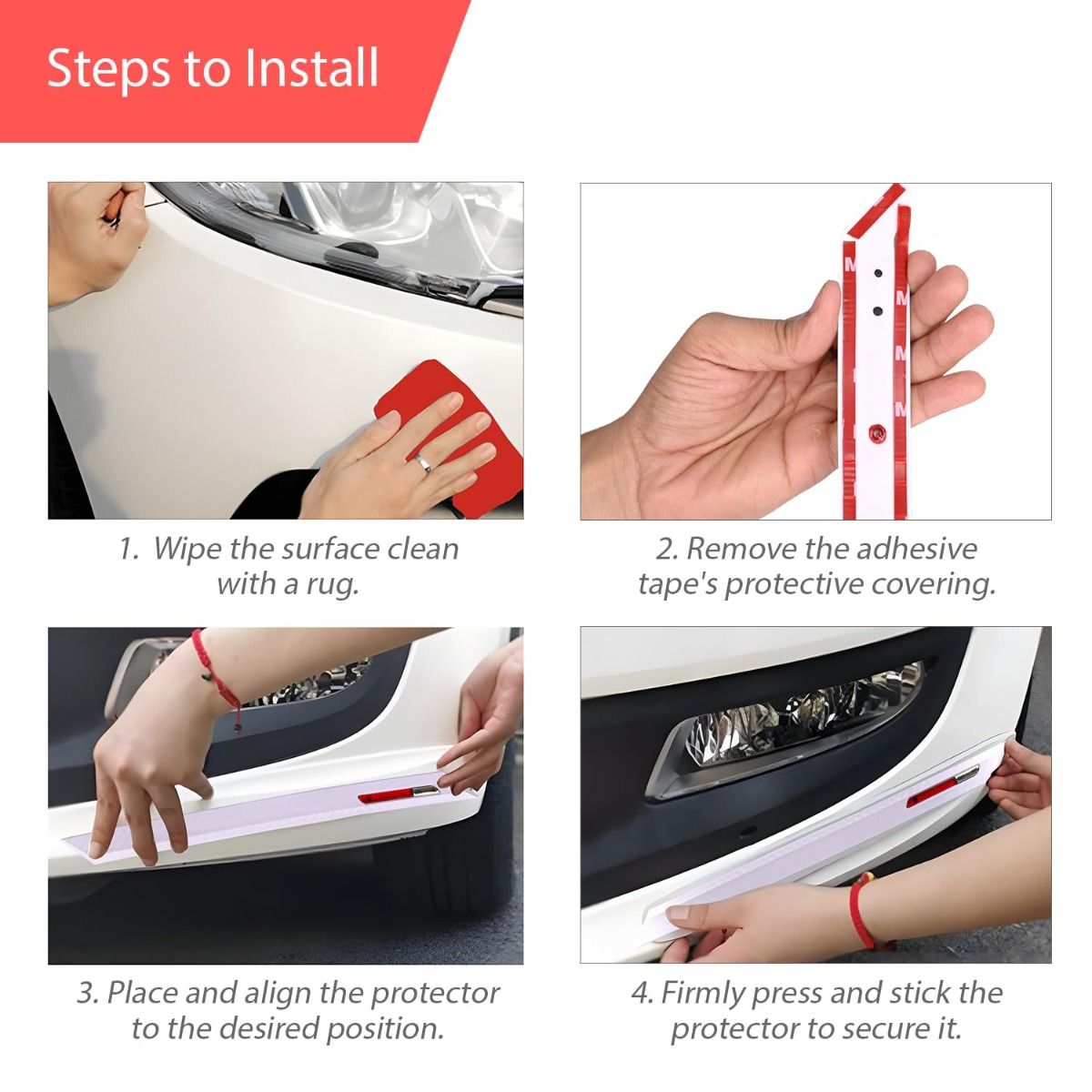 Steps to Install

1. Wipe the surface clean with a rug.

2. Remove the adhesive tape's protective covering.

3. Place and align the protector to the desired position.

4. Firmly press and stick the protector to secure it.