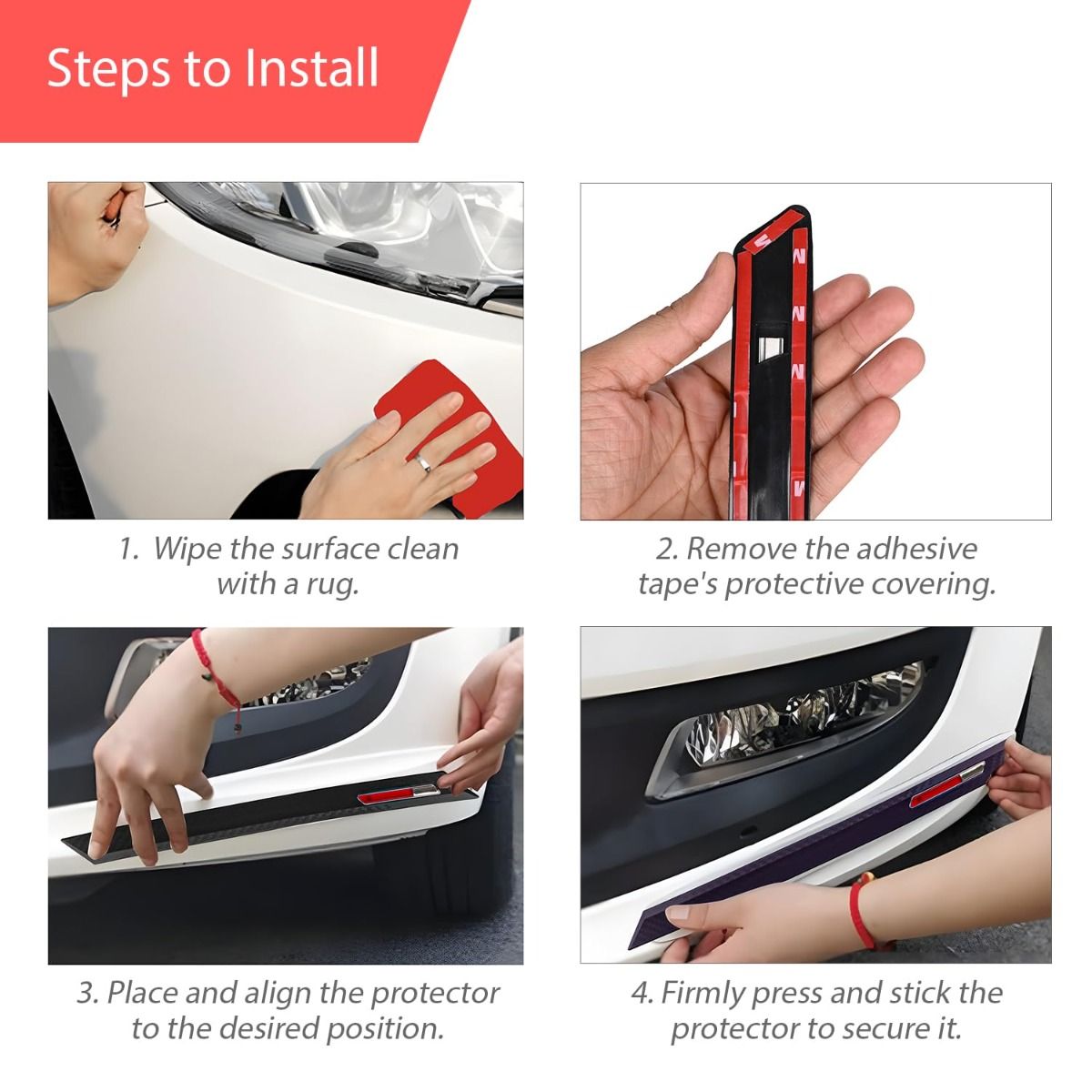 Steps to Install

1. Wipe the surface clean with a rug.

2. Remove the adhesive tape's protective covering.

3. Place and align the protector to the desired position.

4. Firmly press and stick the protector to secure it.